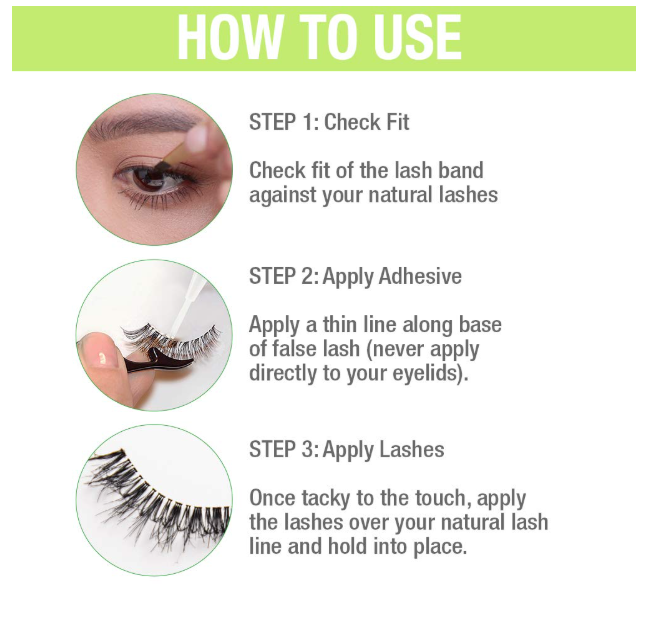 HOW TO USE

STEP 1: Check Fit

Check fit of the lash band against your natural lashes

STEP 2: Apply Adhesive

Apply a thin line along base of false lash (never apply directly to your eyelids).

STEP 3: Apply Lashes

Once tacky to the touch, apply the lashes over your natural lash line and hold into place.