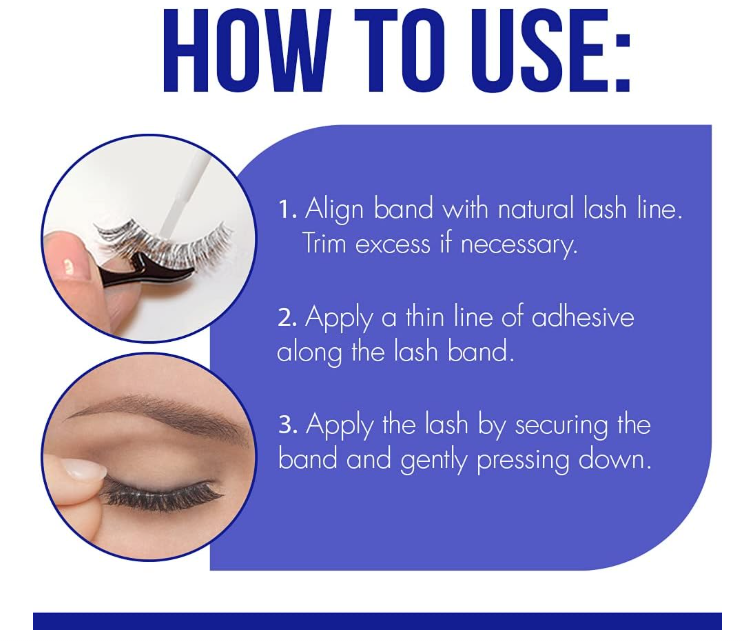 HOW TO USE:

1. Align band with natural lash line. Trim excess if necessary.

2. Apply a thin line of adhesive along the lash band.

3. Apply the lash by securing the band and gently pressing down.