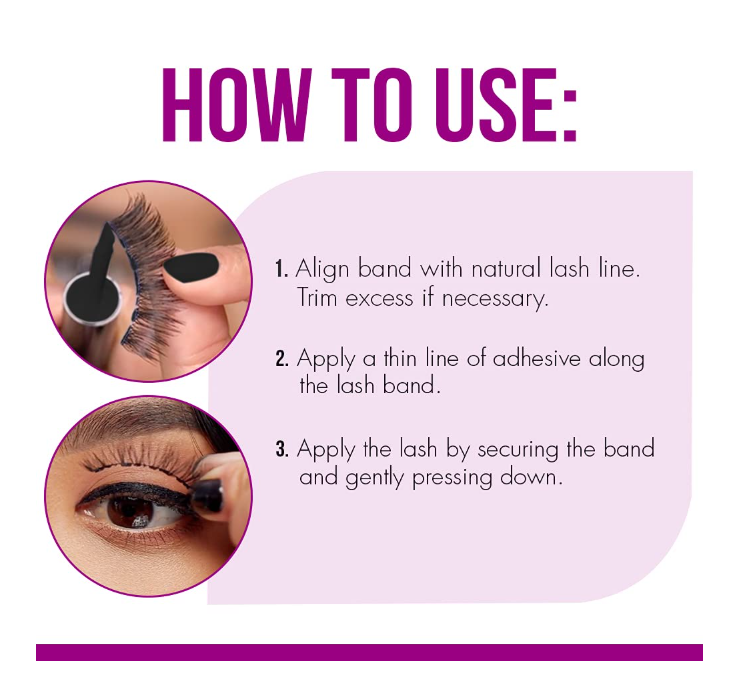 HOW TO USE:

1. Align band with natural lash line. Trim excess if necessary.

2. Apply a thin line of adhesive along the lash band.

3. Apply the lash by securing the band and gently pressing down.